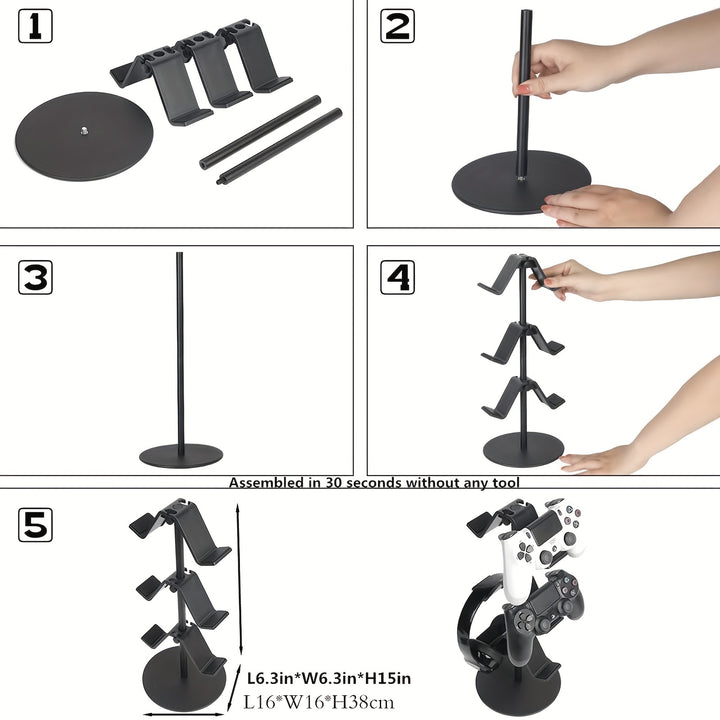 1

2

3

4

Assembled in 30 seconds without any tool

5

L6.3in*W6.3in*H15in
L16*W16*H38cm