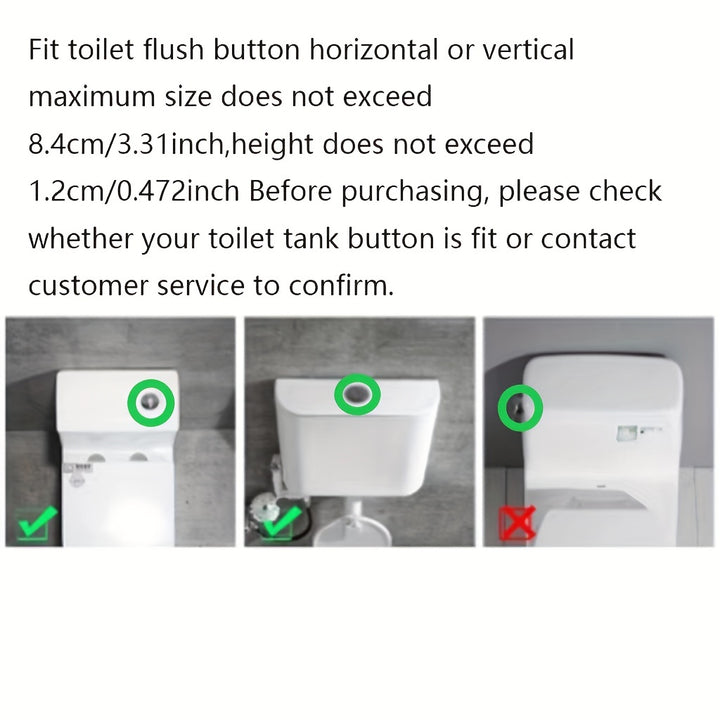 Fit toilet flush button horizontal or vertical maximum size does not exceed 8.4cm/3.31inch,height does not exceed 1.2cm/0.472inch Before purchasing, please check whether your toilet tank button is fit or contact customer service to confirm.