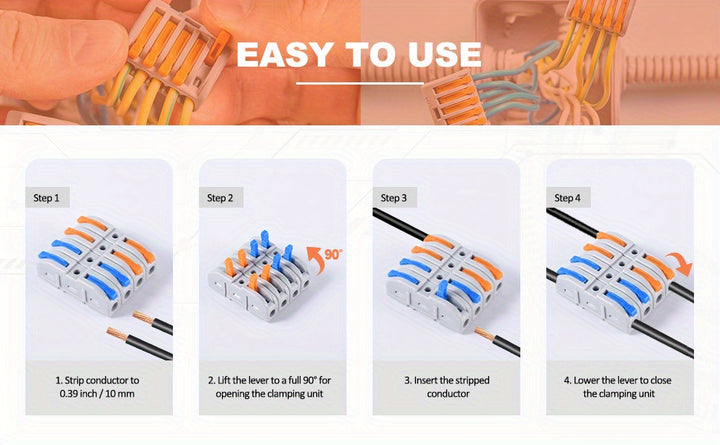 EASY TO USE

Step 1

1. Strip conductor to 0.39 inch / 10 mm

Step 2

90°

2. Lift the lever to a full 90° for opening the clamping unit

Step 3

3. Insert the stripped conductor

Step 4

4. Lower the lever to close the clamping unit