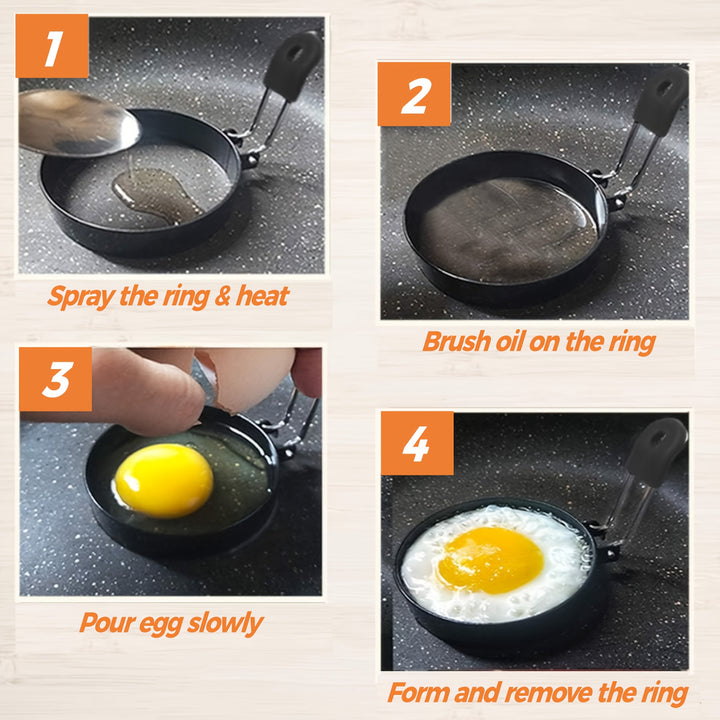 1

Spray the ring & heat

2

Brush oil on the ring

3

Pour egg slowly

4

Form and remove the ring