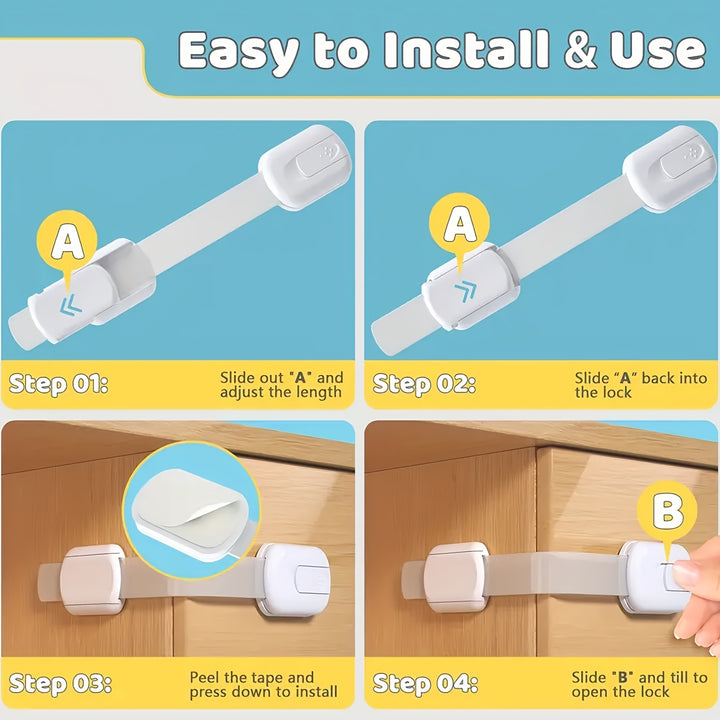 Easy to Install & Use

A

Step 01: Slide out "A" and adjust the length

A

Step 02: Slide "A" back into the lock

Step 03: Peel the tape and press down to install

B

Step 04: Slide "B" and till to open the lock