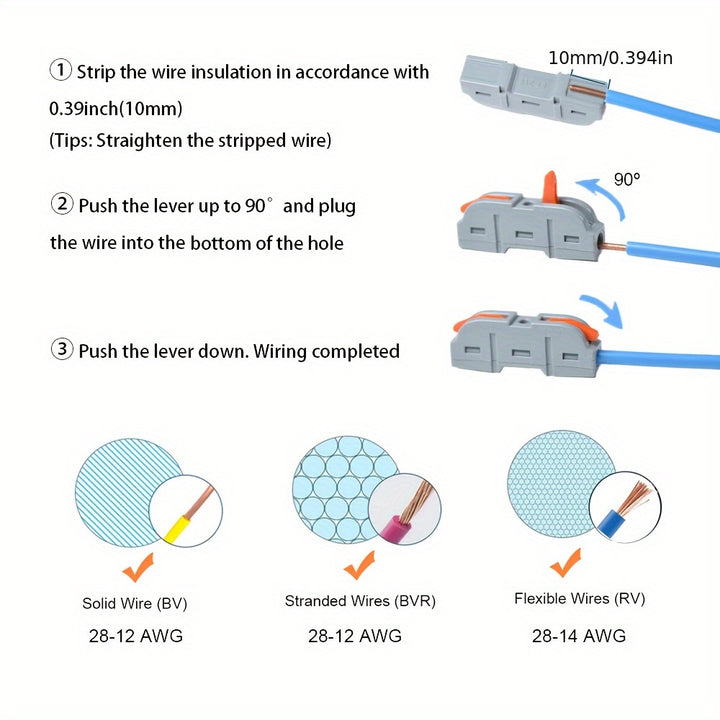 ① Strip the wire insulation in accordance with 0.39inch(10mm)
(Tips: Straighten the stripped wire)

10mm/0.394in

② Push the lever up to 90° and plug the wire into the bottom of the hole

90°

③ Push the lever down. Wiring completed

Solid Wire (BV)
28-12 AWG

Stranded Wires (BVR)
28-12 AWG

Flexible Wires (RV)
28-14 AWG