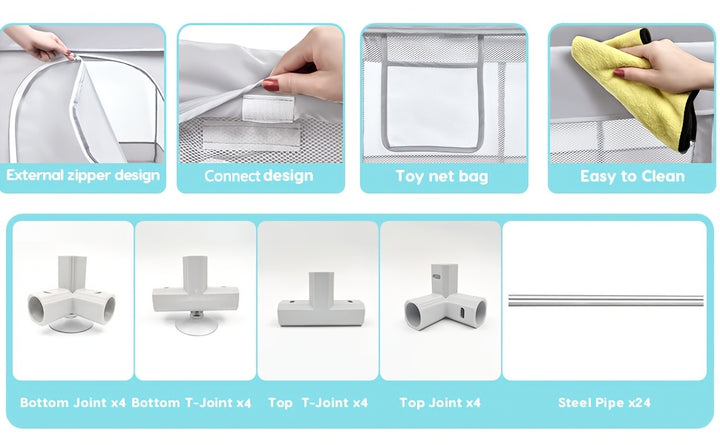 External zipper design

Connect design

Toy net bag

Easy to Clean

Bottom Joint x4

Bottom T-Joint x4

Top T-Joint x4

Top Joint x4

Steel Pipe x24