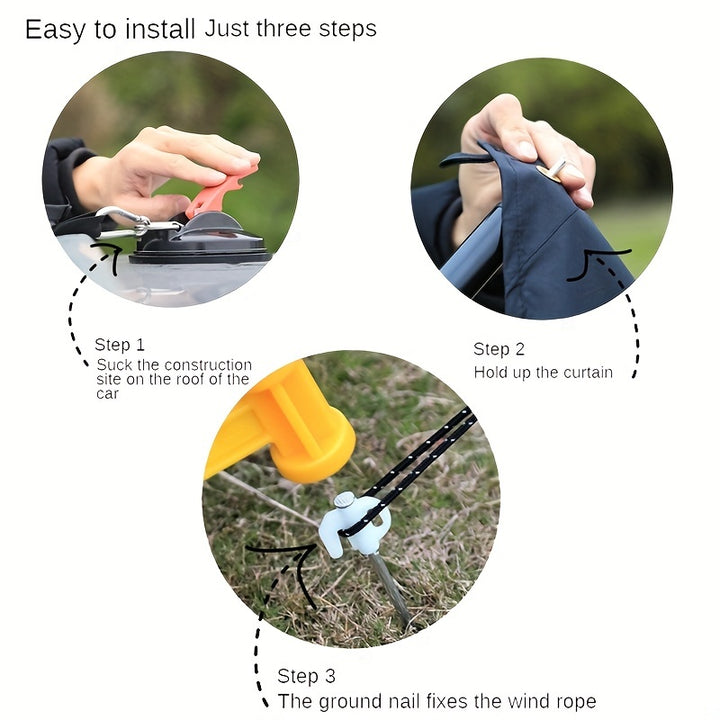 Easy to install Just three steps

Step 1
Suck the construction site on the roof of the car

Step 2
Hold up the curtain

Step 3
The ground nail fixes the wind rope