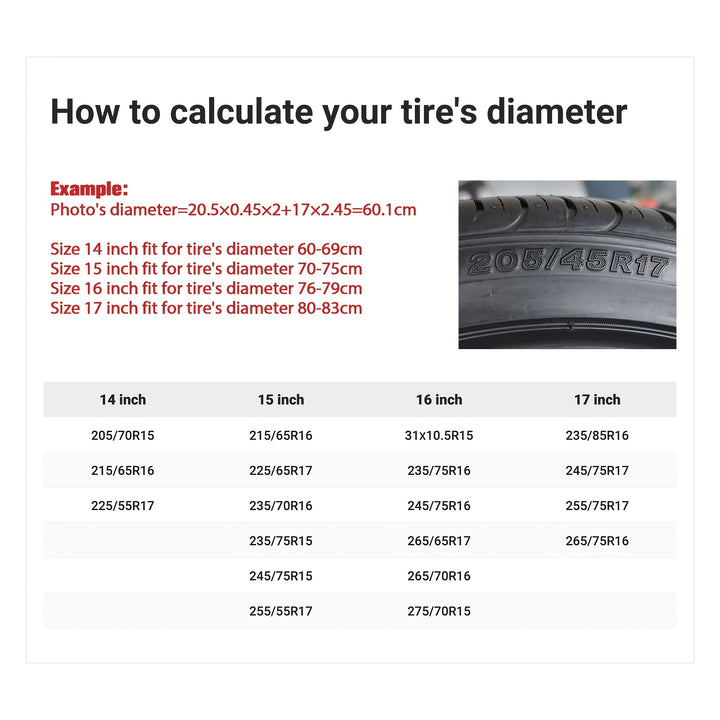 How to calculate your tire's diameter

Example:
Photo's diameter=20.5×0.45×2+17×2.45=60.1cm

Size 14 inch fit for tire's diameter 60-69cm
Size 15 inch fit for tire's diameter 70-75cm
Size 16 inch fit for tire's diameter 76-79cm
Size 17 inch fit for tire's diameter 80-83cm

205/45R17

| 14 inch | 15 inch | 16 inch | 17 inch |
|---|---|---|---|
| 205/70R15 | 215/65R16 | 31x10.5R15 | 235/85R16 |
| 215/65R16 | 225/65R17 | 235/75R16 | 245/75R17 |
| 225/55R17 | 235/70R16 | 245/75R16 | 255/75R17 |
| | 235/75R15 | 265/65R17 | 265/75R16 |
| | 245/75R15 | 265/70R16 | |
| | 255/55R17 | 275/70R15 | |