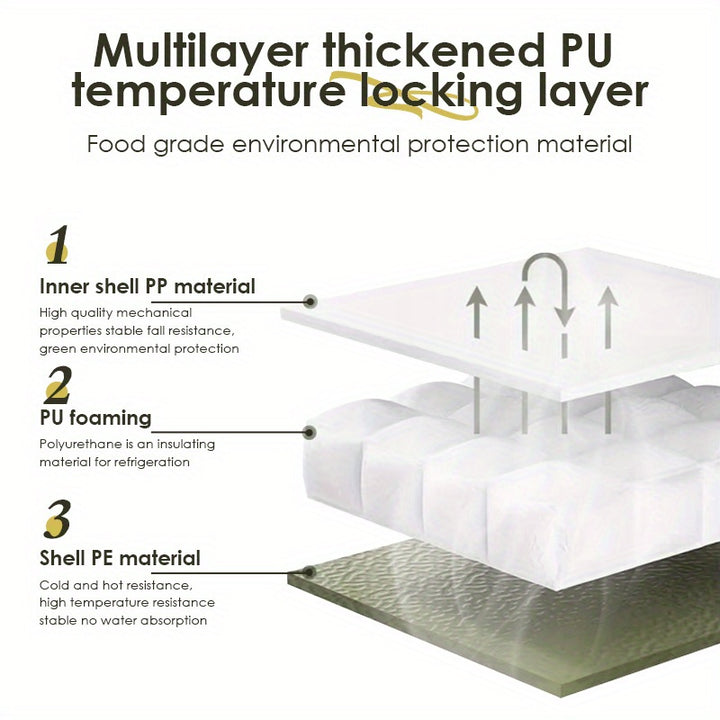 Multilayer thickened PU temperature locking layer

Food grade environmental protection material

1

Inner shell PP material

High quality mechanical properties stable fall resistance, green environmental protection

2

PU foaming

Polyurethane is an insulating material for refrigeration

3

Shell PE material

Cold and hot resistance, high temperature resistance stable no water absorption