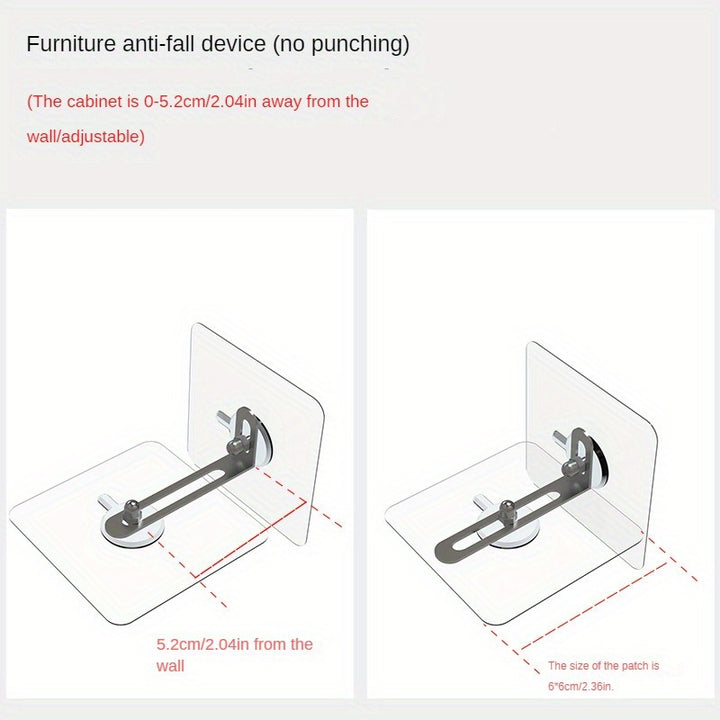 Furniture anti-fall device (no punching)

(The cabinet is 0-5.2cm/2.04in away from the wall/adjustable)

5.2cm/2.04in from the wall

The size of the patch is 6*6cm/2.36in.