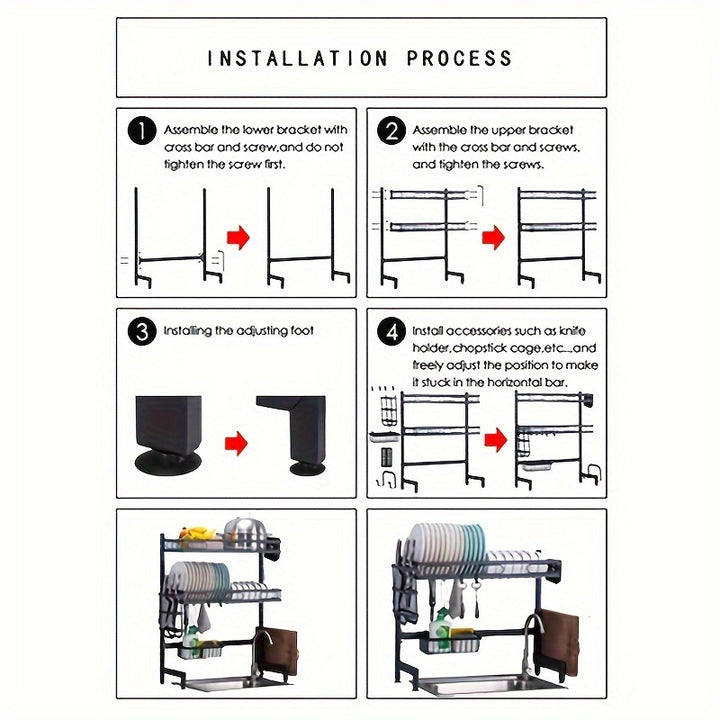 INSTALLATION PROCESS

1 Assemble the lower bracket with cross bar and screw,and do not tighten the screw first.

2 Assemble the upper bracket with the cross bar and screws, and tighten the screws.

3 Installing the adjusting foot

4 Install accessories such as knife holder,chopstick cage,etc...,and freely adjust the position to make it stuck in the horizontal bar.