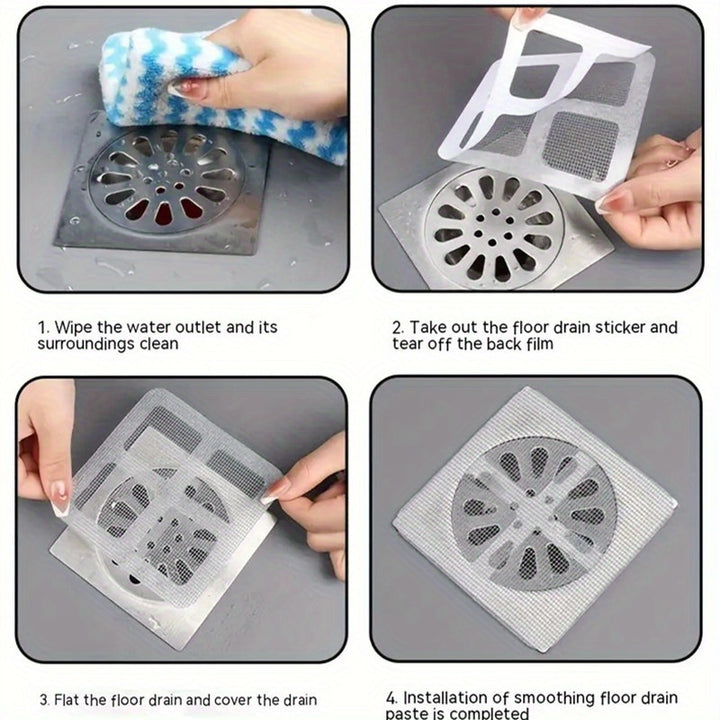 1. Wipe the water outlet and its surroundings clean

2. Take out the floor drain sticker and tear off the back film

3. Flat the floor drain and cover the drain

4. Installation of smoothing floor drain paste is completed