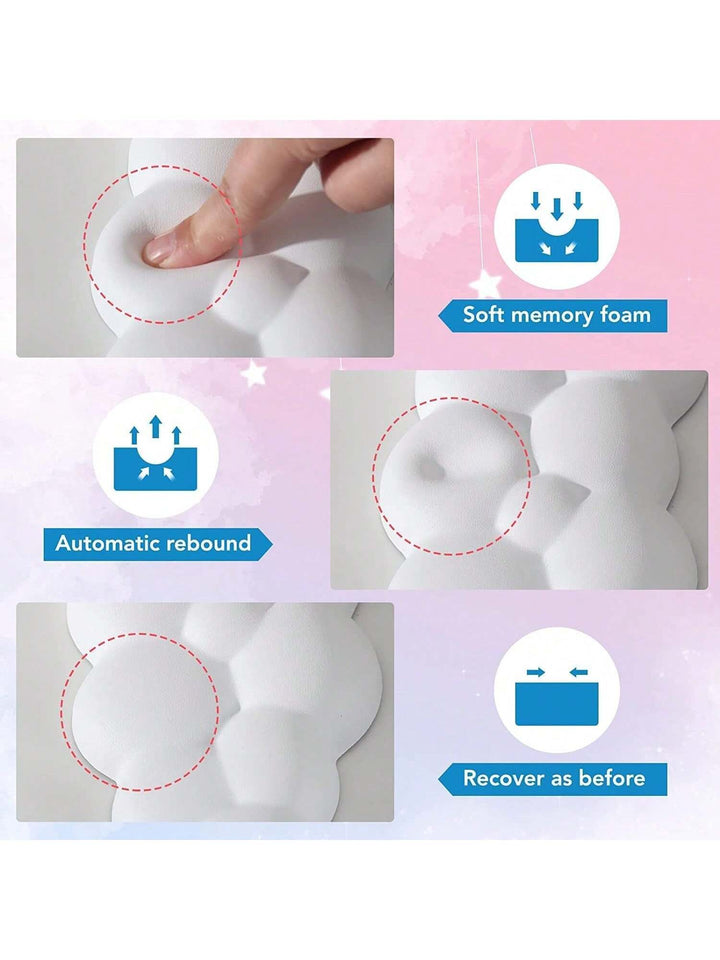 Soft memory foam

Automatic rebound

Recover as before