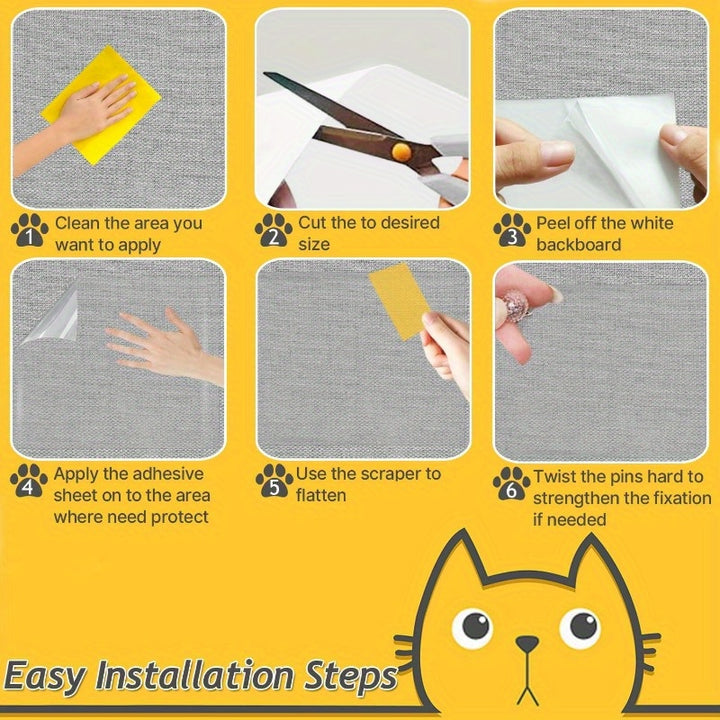 1 Clean the area you want to apply

2 Cut the to desired size

3 Peel off the white backboard

4 Apply the adhesive sheet on to the area where need protect

5 Use the scraper to flatten

6 Twist the pins hard to strengthen the fixation if needed

Easy Installation Steps