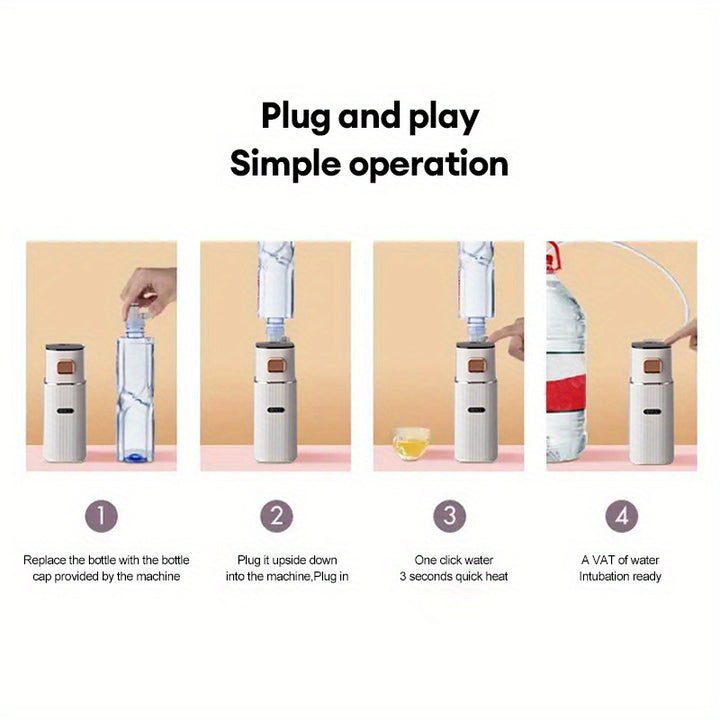 Plug and play
Simple operation

1
Replace the bottle with the bottle cap provided by the machine

2
Plug it upside down into the machine,Plug in

3
One click water
3 seconds quick heat

4
A VAT of water
Intubation ready