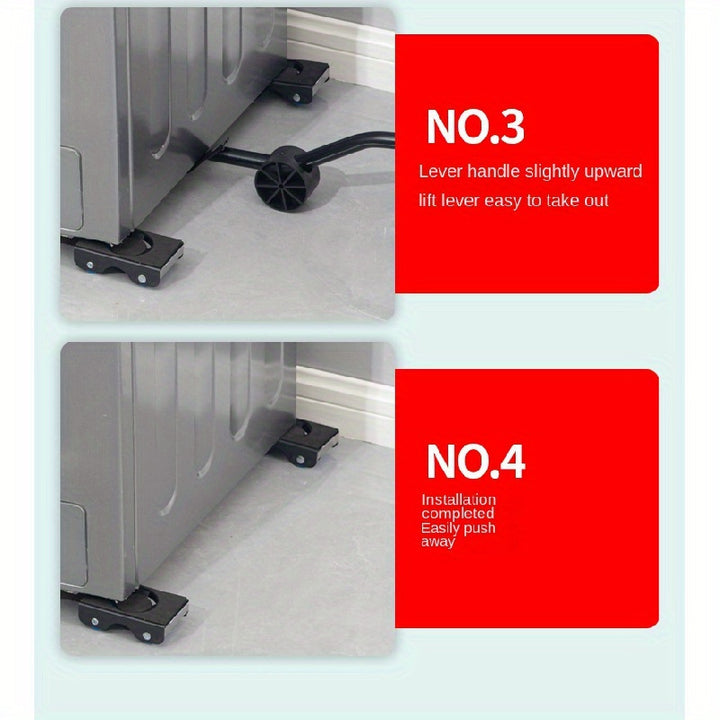 NO.3

Lever handle slightly upward lift lever easy to take out

NO.4

Installation completed Easily push away