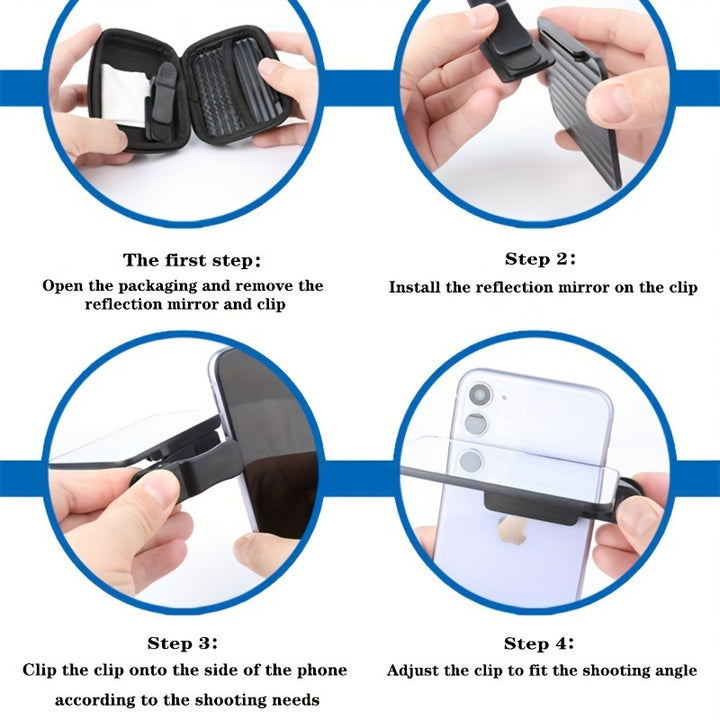 The first step:
Open the packaging and remove the reflection mirror and clip

Step 2:
Install the reflection mirror on the clip

Step 3:
Clip the clip onto the side of the phone according to the shooting needs

Step 4:
Adjust the clip to fit the shooting angle