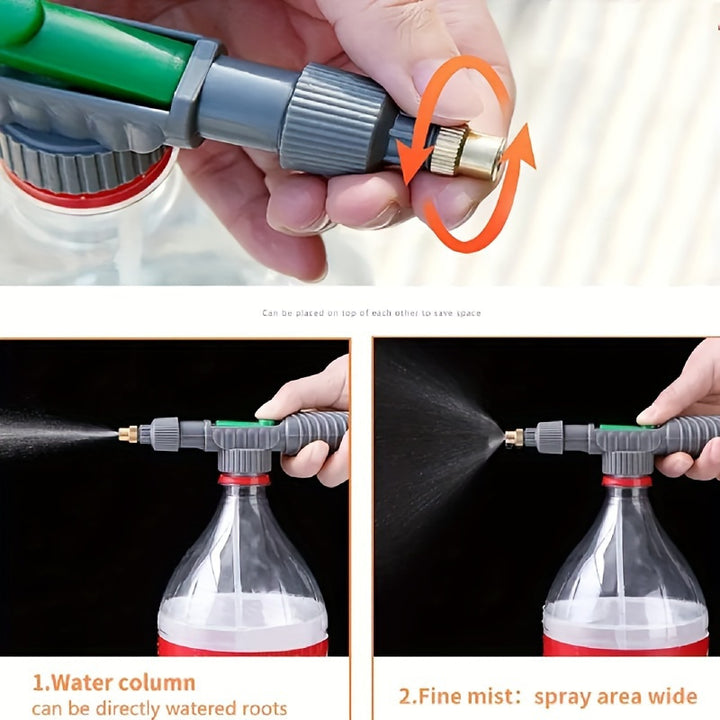 Can be placed on top of each other to save space

1.Water column
can be directly watered roots

2.Fine mist: spray area wide