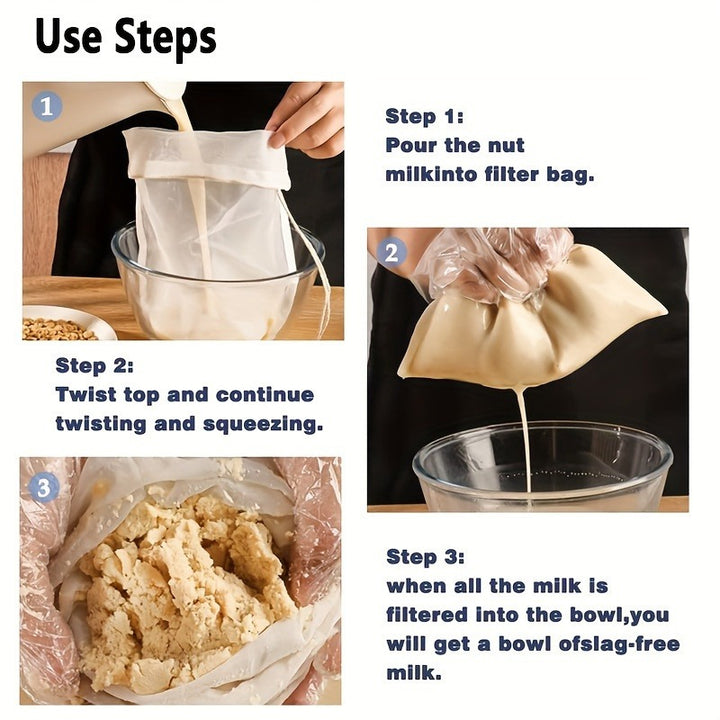 Use Steps

1

Step 1:
Pour the nut milkinto filter bag.

2

Step 2:
Twist top and continue twisting and squeezing.

3

Step 3:
when all the milk is filtered into the bowl,you will get a bowl ofslag-free milk.