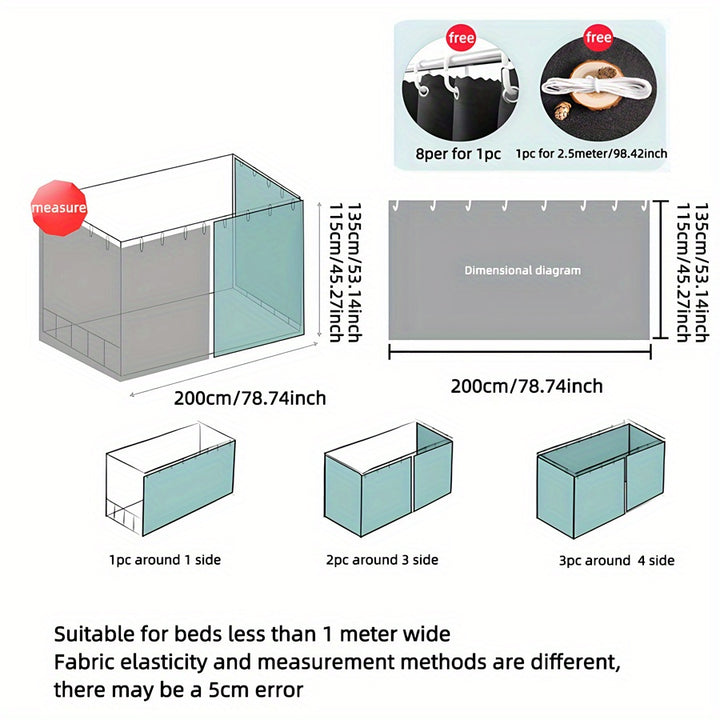 free

free

8per for 1pc

1pc for 2.5meter/98.42inch

measure

135cm/53.14inch
115cm/45.27inch

200cm/78.74inch

Dimensional diagram

135cm/53.14inch
115cm/45.27inch

200cm/78.74inch

1pc around 1 side

2pc around 3 side

3pc around 4 side

Suitable for beds less than 1 meter wide
Fabric elasticity and measurement methods are different, there may be a 5cm error