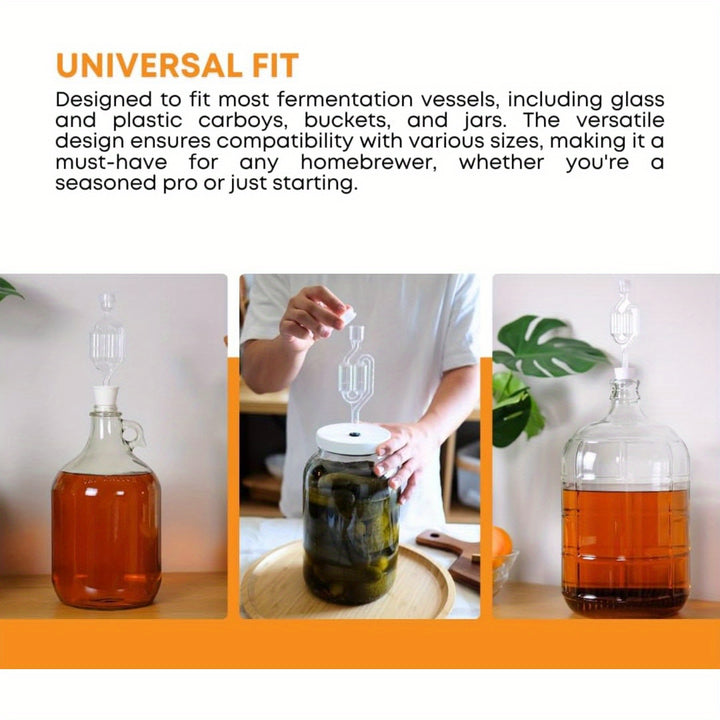 UNIVERSAL FIT

Designed to fit most fermentation vessels, including glass and plastic carboys, buckets, and jars. The versatile design ensures compatibility with various sizes, making it a must-have for any homebrewer, whether you're a seasoned pro or just starting.