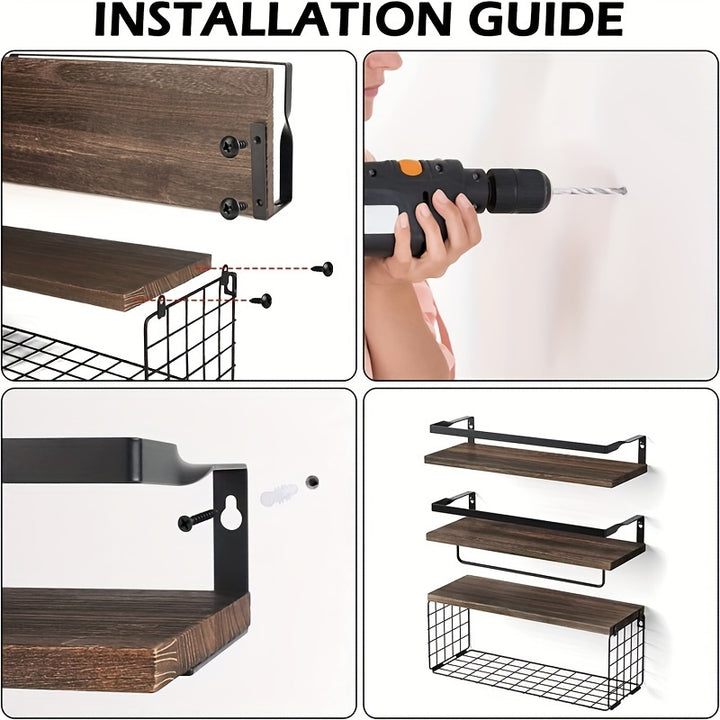 INSTALLATION GUIDE