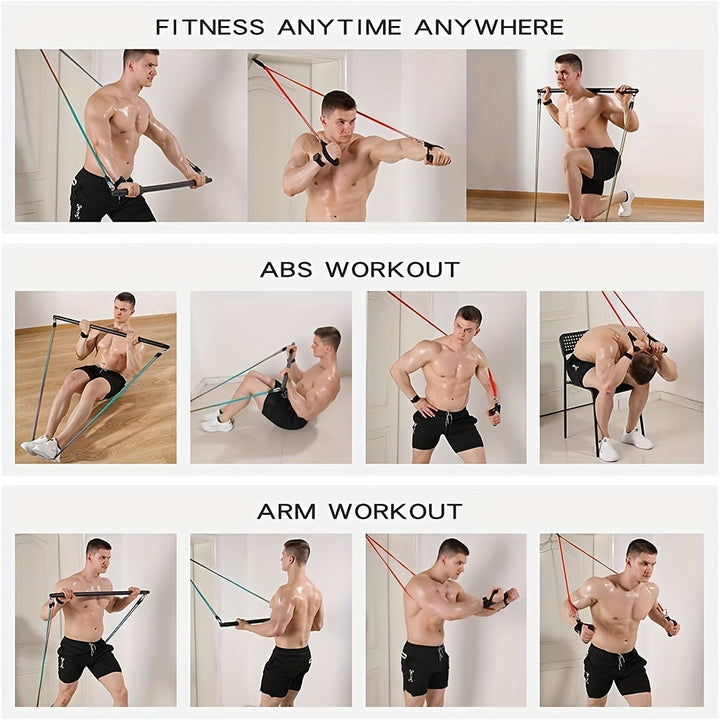 FITNESS ANYTIME ANYWHERE

ABS WORKOUT

ARM WORKOUT