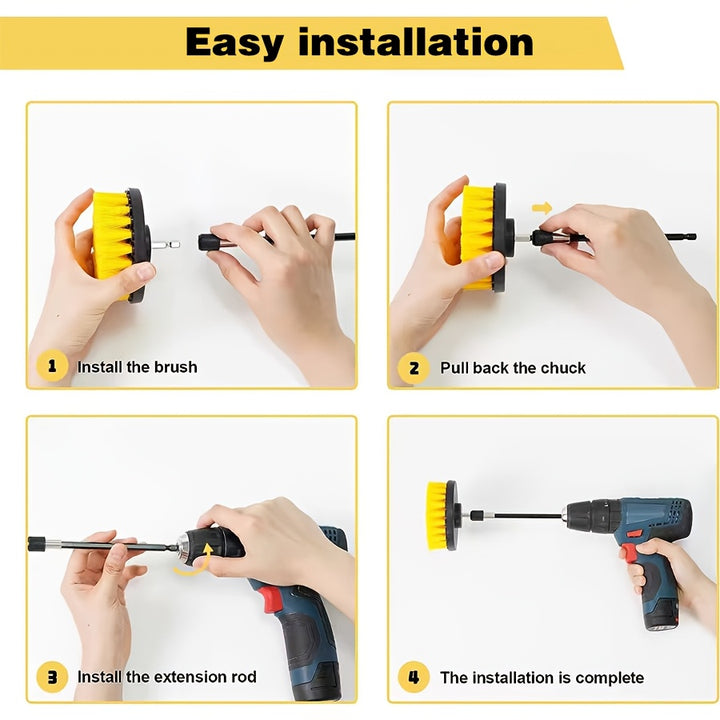 Easy installation

1 Install the brush

2 Pull back the chuck

3 Install the extension rod

4 The installation is complete