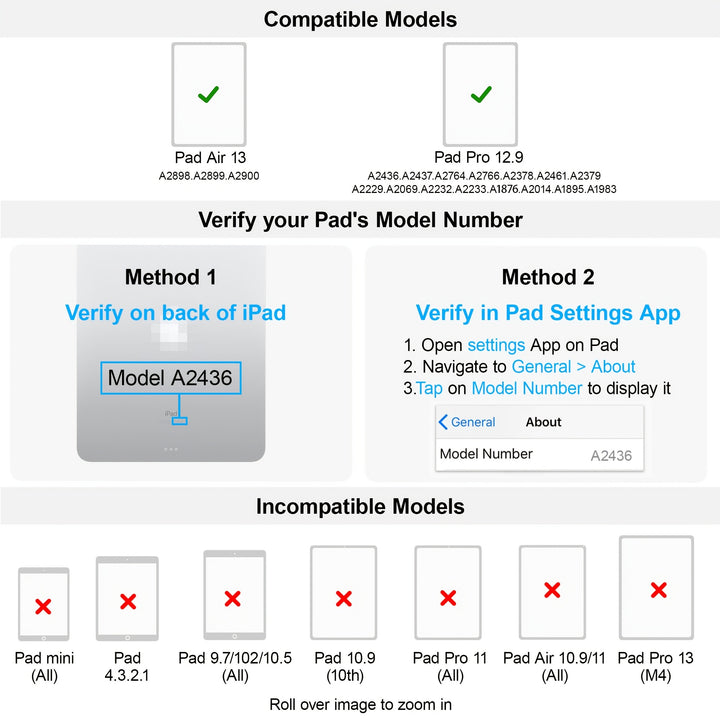 Compatible Models

Pad Air 13
A2898.A2899.A2900

Pad Pro 12.9
A2436.A2437.A2764.A2766.A2378.A2461.A2379
A2229.A2069.A2232.A2233.A1876.A2014.A1895.A1983

Verify your Pad's Model Number

Method 1
Verify on back of iPad
Model A2436
iPad

Method 2
Verify in Pad Settings App
1. Open settings App on Pad
2. Navigate to General > About
3.Tap on Model Number to display it
General About
Model Number A2436

Incompatible Models

Pad mini (All)
Pad 4.3.2.1
Pad 9.7/102/10.5 (All)
Pad 10.9 (10th)
Pad Pro 11 (All)
Pad Air 10.9/11 (All)
Pad Pro 13 (M4)

Roll over image to zoom in