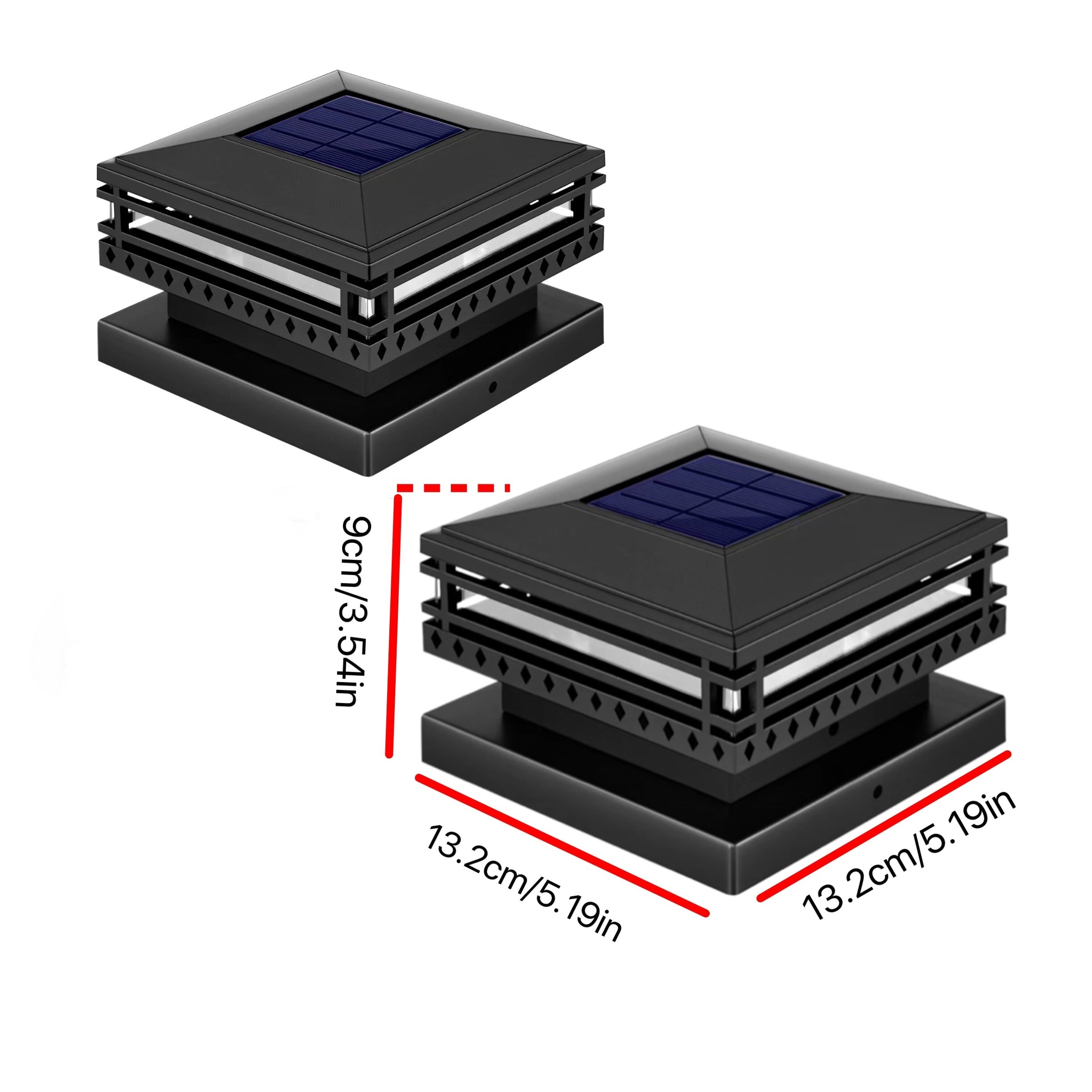 9cm/3.54in

13.2cm/5.19in

13.2cm/5.19in