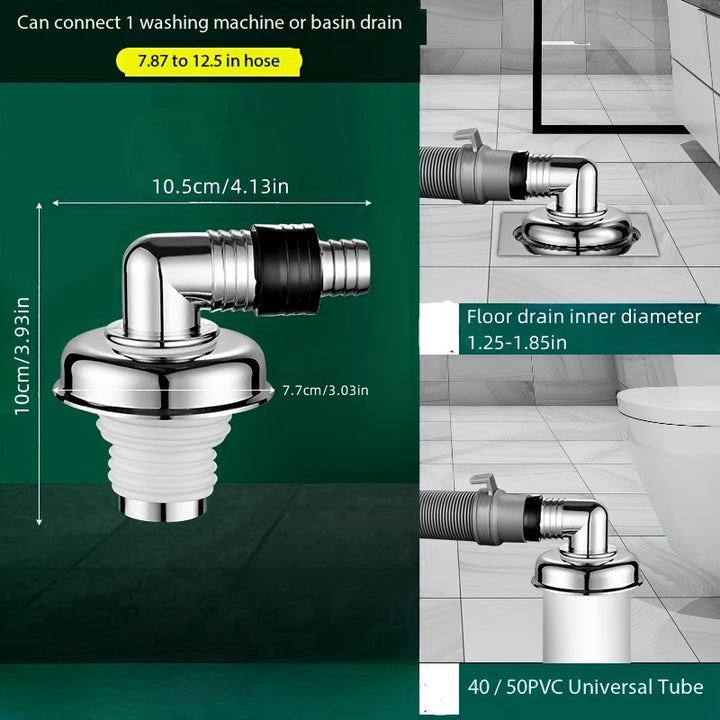 Can connect 1 washing machine or basin drain

7.87 to 12.5 in hose

10.5cm/4.13in

10cm/3.93in

7.7cm/3.03in

Floor drain inner diameter 1.25-1.85in

40 / 50PVC Universal Tube