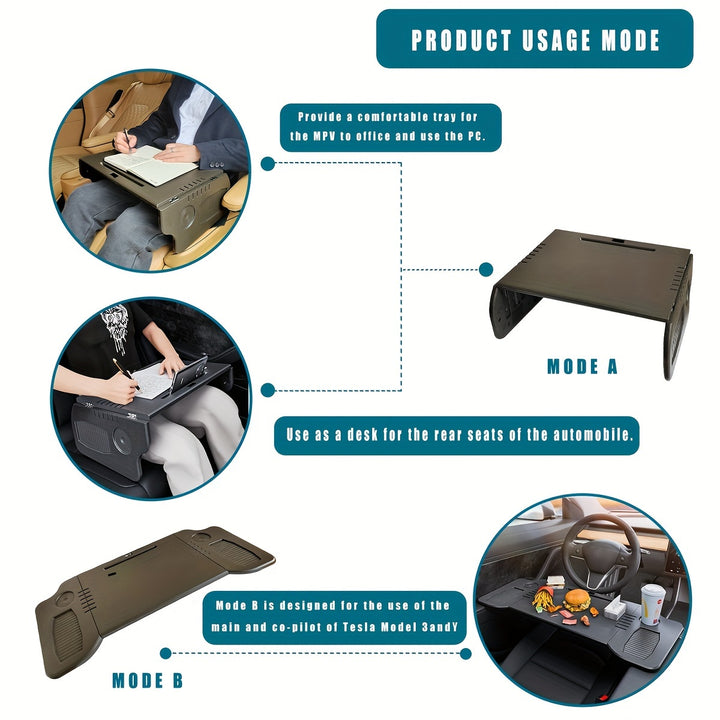 PRODUCT USAGE MODE

Provide a comfortable tray for the MPV to office and use the PC.

MODE A

Use as a desk for the rear seats of the automobile.

Mode B is designed for the use of the main and co-pilot of Tesla Model 3andY

MODE B