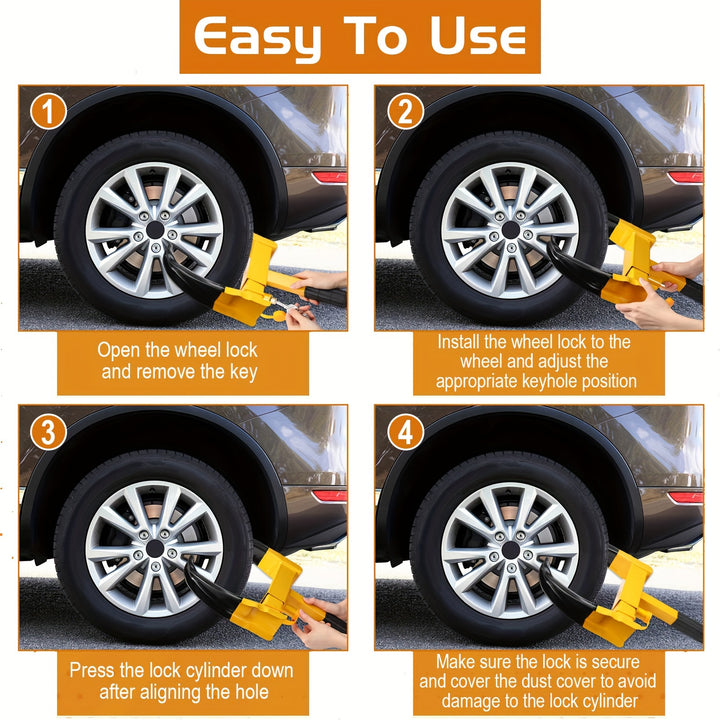 Easy To Use

1

Open the wheel lock and remove the key

2

Install the wheel lock to the wheel and adjust the appropriate keyhole position

3

Press the lock cylinder down after aligning the hole

4

Make sure the lock is secure and cover the dust cover to avoid damage to the lock cylinder