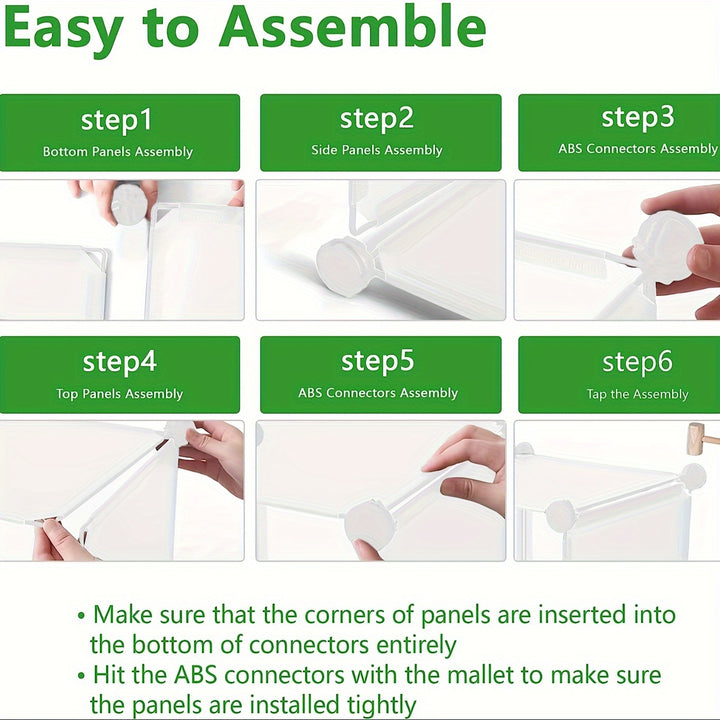 Easy to Assemble

step1
Bottom Panels Assembly

step2
Side Panels Assembly

step3
ABS Connectors Assembly

step4
Top Panels Assembly

step5
ABS Connectors Assembly

step6
Tap the Assembly

• Make sure that the corners of panels are inserted into the bottom of connectors entirely
• Hit the ABS connectors with the mallet to make sure the panels are installed tightly