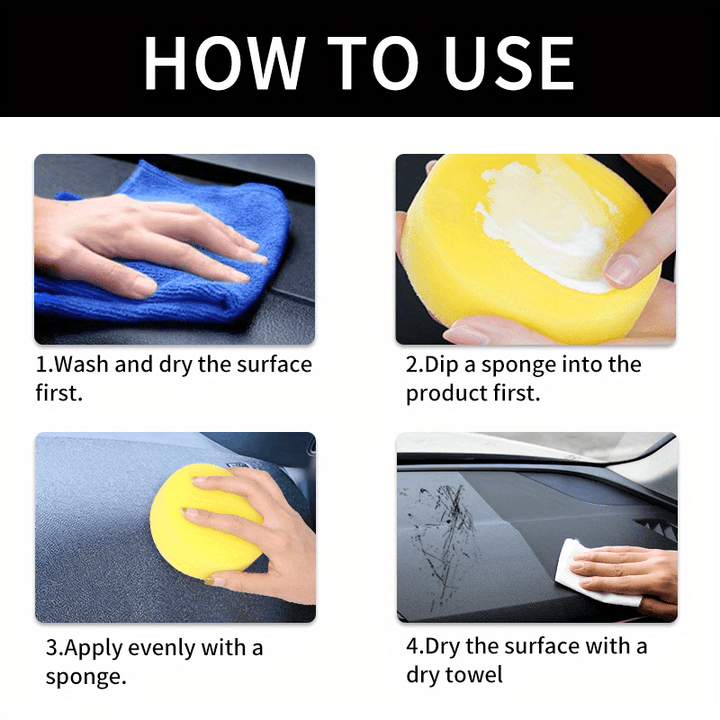 HOW TO USE

1.Wash and dry the surface first.

2.Dip a sponge into the product first.

3.Apply evenly with a sponge.

4.Dry the surface with a dry towel