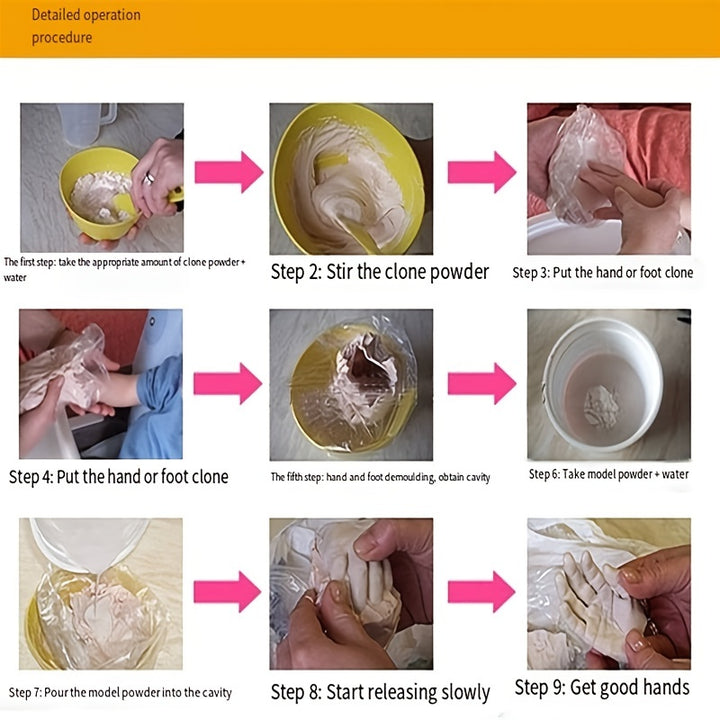 Detailed operation procedure

The first step: take the appropriate amount of clone powder + water

Step 2: Stir the clone powder

Step 3: Put the hand or foot clone

Step 4: Put the hand or foot clone

The fifth step: hand and foot demoulding, obtain cavity

Step 6: Take model powder + water

Step 7: Pour the model powder into the cavity

Step 8: Start releasing slowly

Step 9: Get good hands