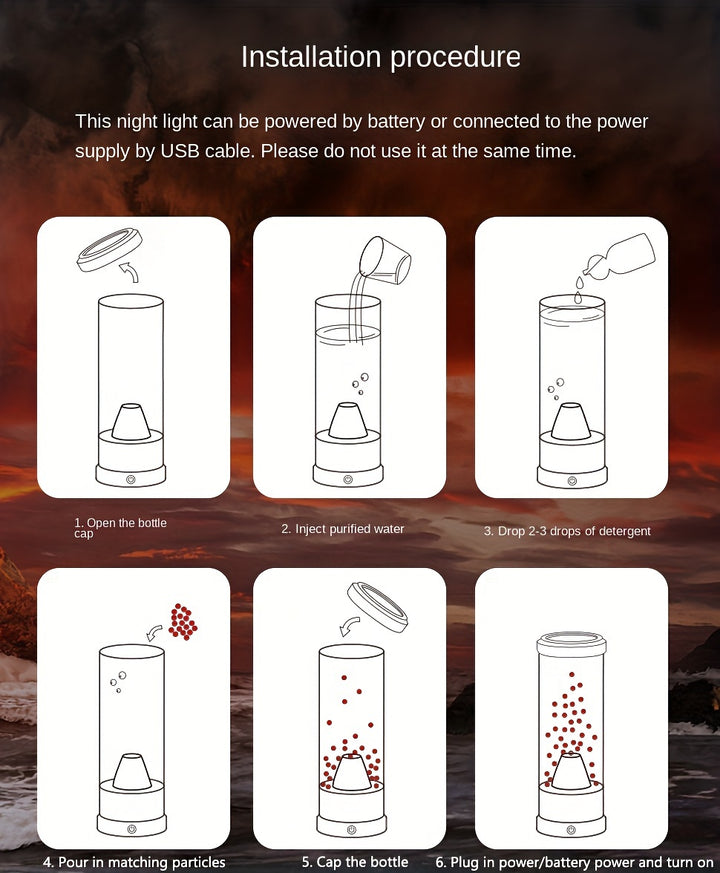 Installation procedure

This night light can be powered by battery or connected to the power supply by USB cable. Please do not use it at the same time.

1. Open the bottle cap

2. Inject purified water

3. Drop 2-3 drops of detergent

4. Pour in matching particles

5. Cap the bottle

6. Plug in power/battery power and turn on