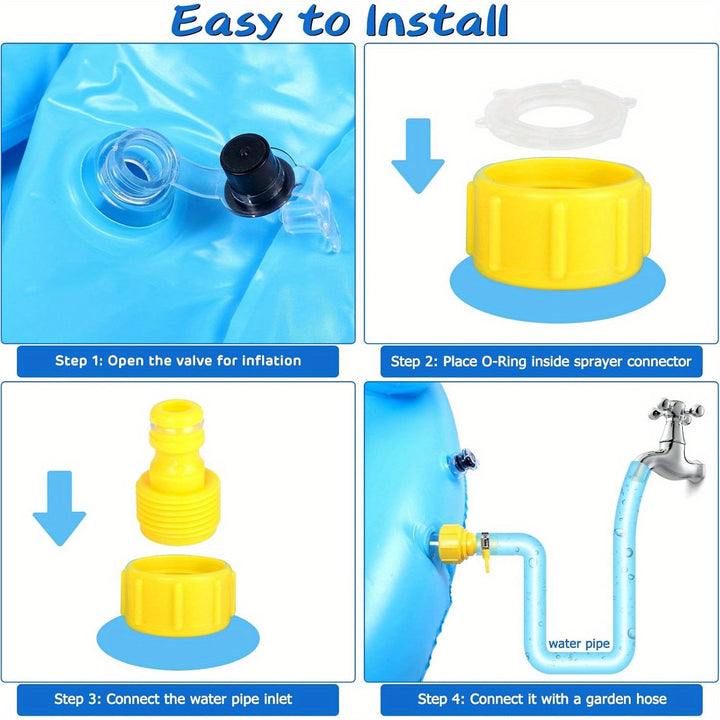 Easy to Install

Step 1: Open the valve for inflation

Step 2: Place O-Ring inside sprayer connector

Step 3: Connect the water pipe inlet

water pipe

Step 4: Connect it with a garden hose