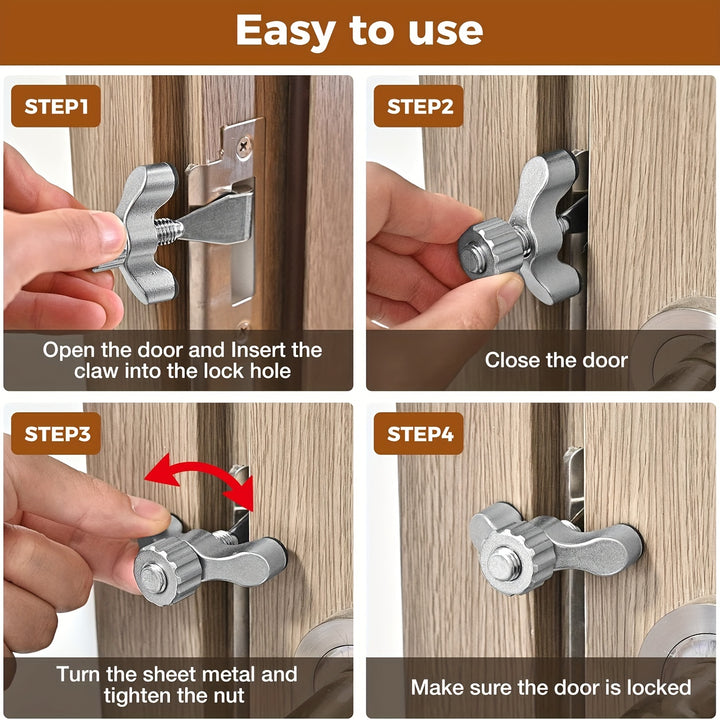 Easy to use

STEP1

Open the door and Insert the claw into the lock hole

STEP2

Close the door

STEP3

Turn the sheet metal and tighten the nut

STEP4

Make sure the door is locked