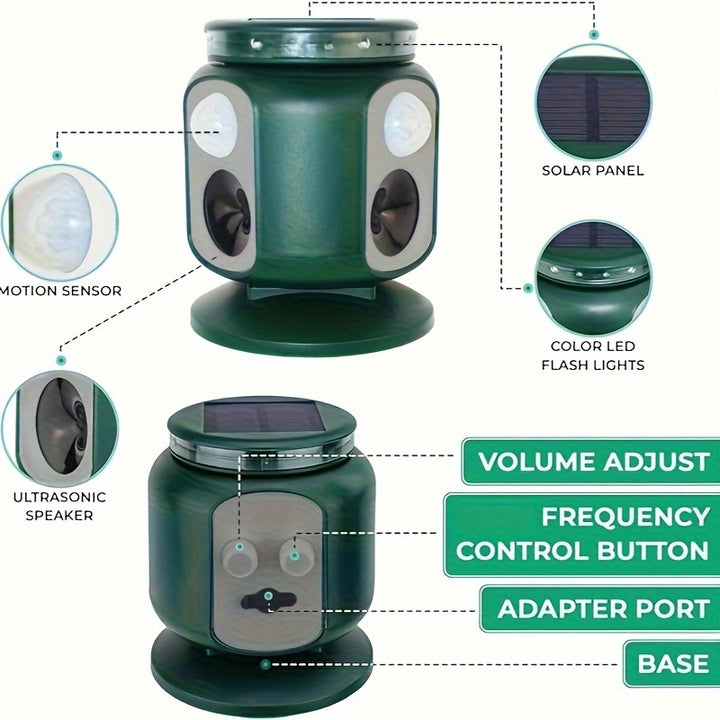 SOLAR PANEL

MOTION SENSOR

COLOR LED FLASH LIGHTS

ULTRASONIC SPEAKER

VOLUME ADJUST

FREQUENCY CONTROL BUTTON

ADAPTER PORT

BASE