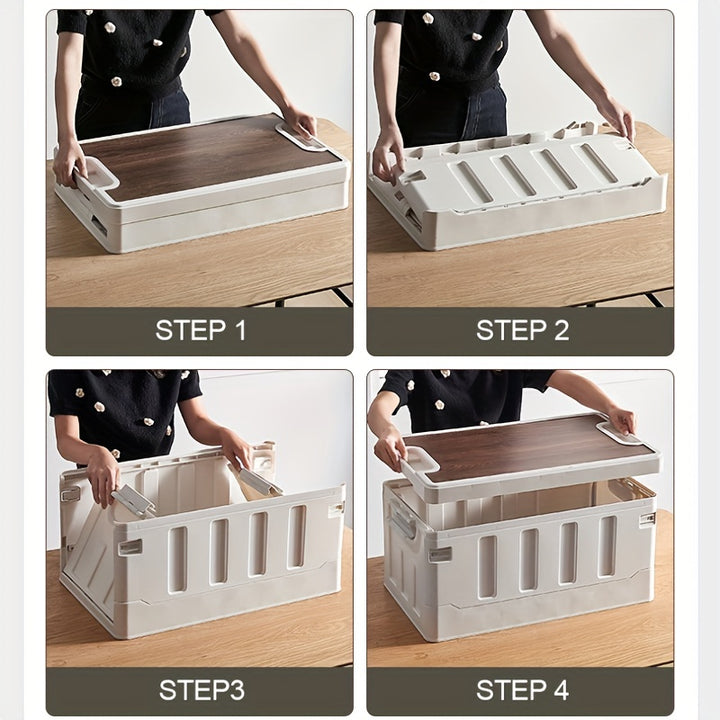 STEP 1

STEP 2

STEP3

STEP 4