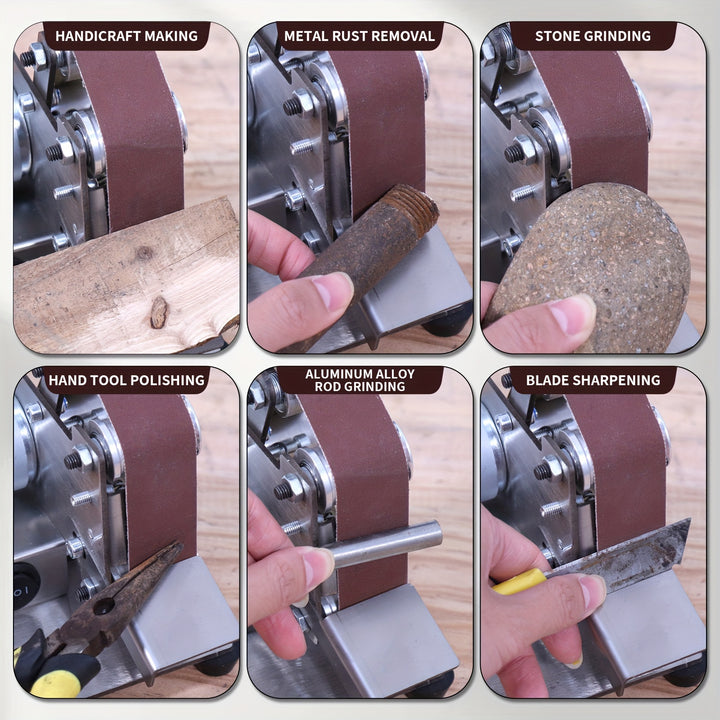 HANDICRAFT MAKING

METAL RUST REMOVAL

STONE GRINDING

HAND TOOL POLISHING

ALUMINUM ALLOY ROD GRINDING

BLADE SHARPENING