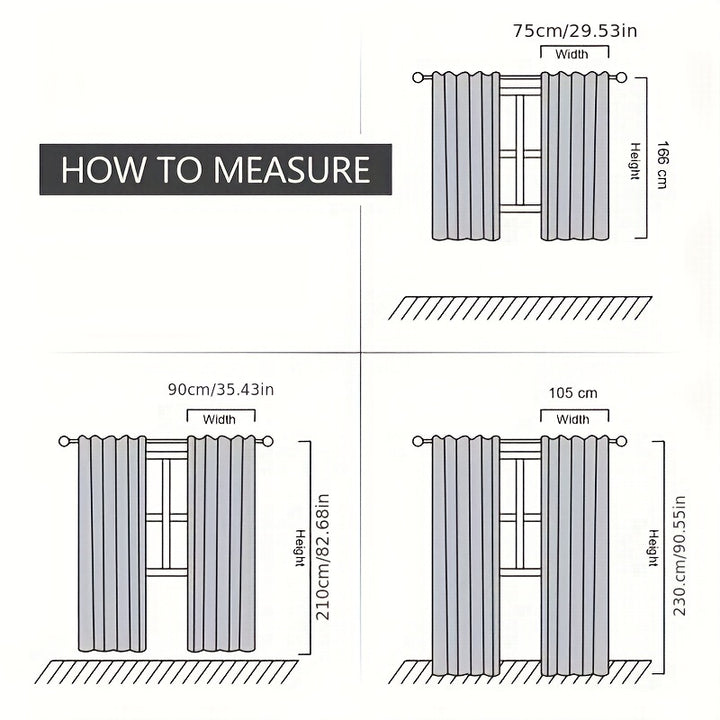 HOW TO MEASURE

75cm/29.53in
Width
Height
166 cm

90cm/35.43in
Width
Height
210cm/82.68in

105 cm
Width
Height
230.cm/90.55in