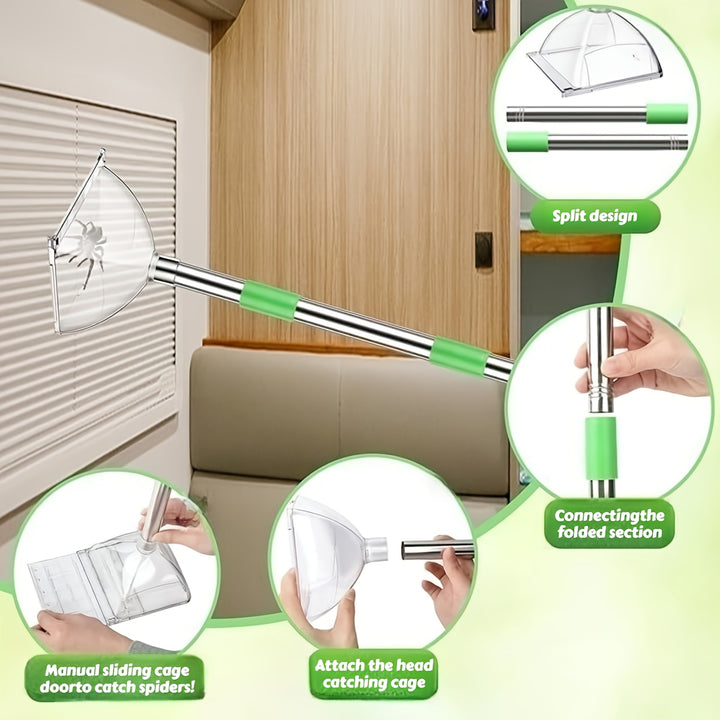 Split design

Connectingthe folded section

Manual sliding cage doorto catch spiders!

Attach the head catching cage