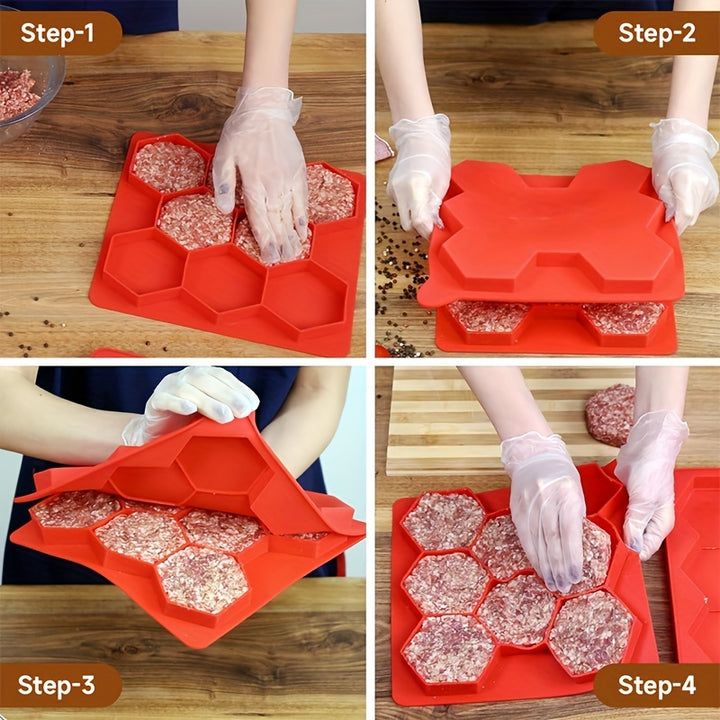 Step-1

Step-2

Step-3

Step-4