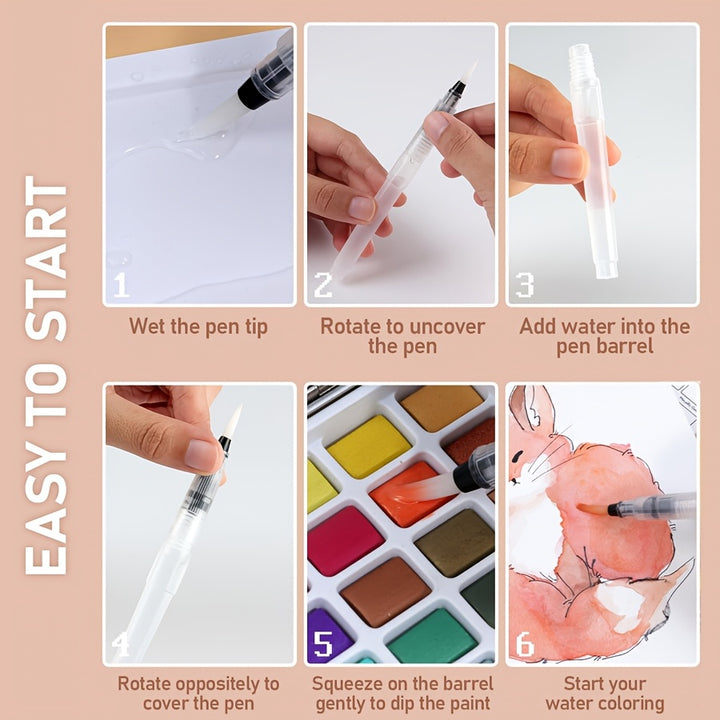 EASY TO START

1
Wet the pen tip

2
Rotate to uncover the pen

3
Add water into the pen barrel

4
Rotate oppositely to cover the pen

5
Squeeze on the barrel gently to dip the paint

6
Start your water coloring