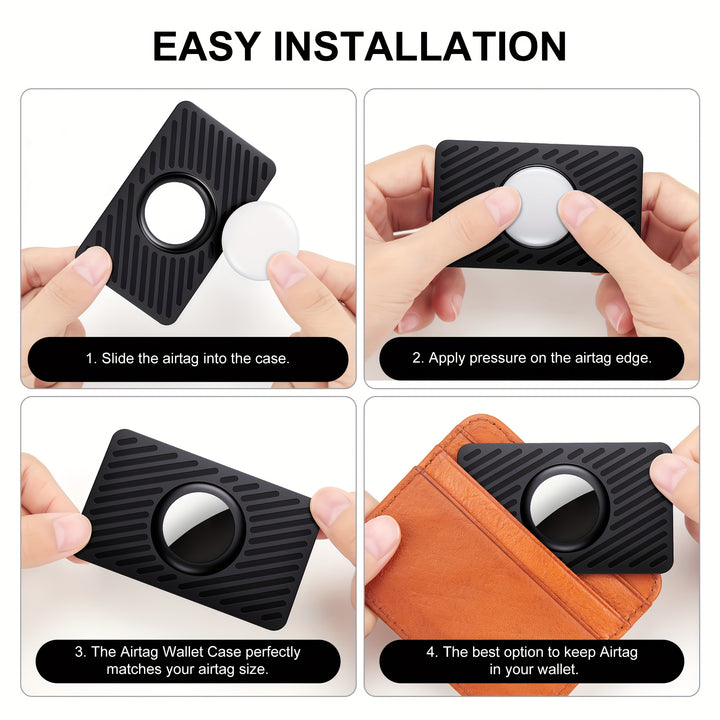 EASY INSTALLATION

1. Slide the airtag into the case.

2. Apply pressure on the airtag edge.

3. The Airtag Wallet Case perfectly matches your airtag size.

4. The best option to keep Airtag in your wallet.