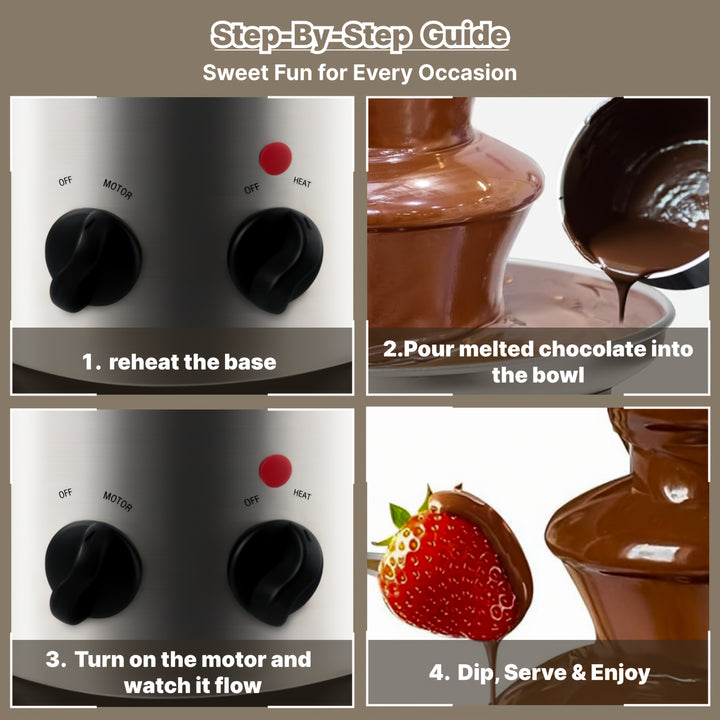 Step-By-Step Guide
Sweet Fun for Every Occasion

OFF MOTOR
OFF HEAT

1. reheat the base

2.Pour melted chocolate into the bowl

OFF MOTOR
OFF HEAT

3. Turn on the motor and watch it flow

4. Dip, Serve & Enjoy