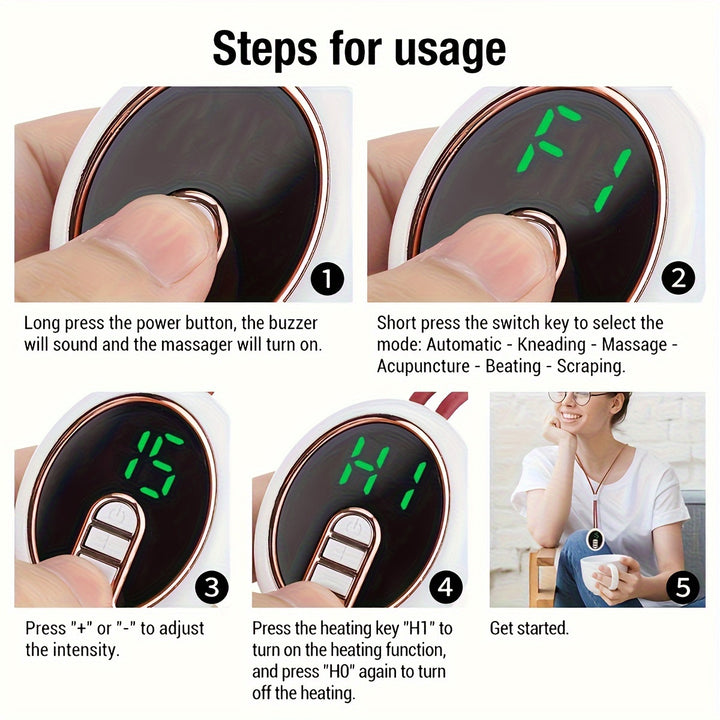 Steps for usage

1

Long press the power button, the buzzer will sound and the massager will turn on.

F1

2

Short press the switch key to select the mode: Automatic - Kneading - Massage - Acupuncture - Beating - Scraping.

15

3

Press "+" or "-" to adjust the intensity.

H1

4

Press the heating key "H1" to turn on the heating function, and press "H0" again to turn off the heating.

5

Get started.