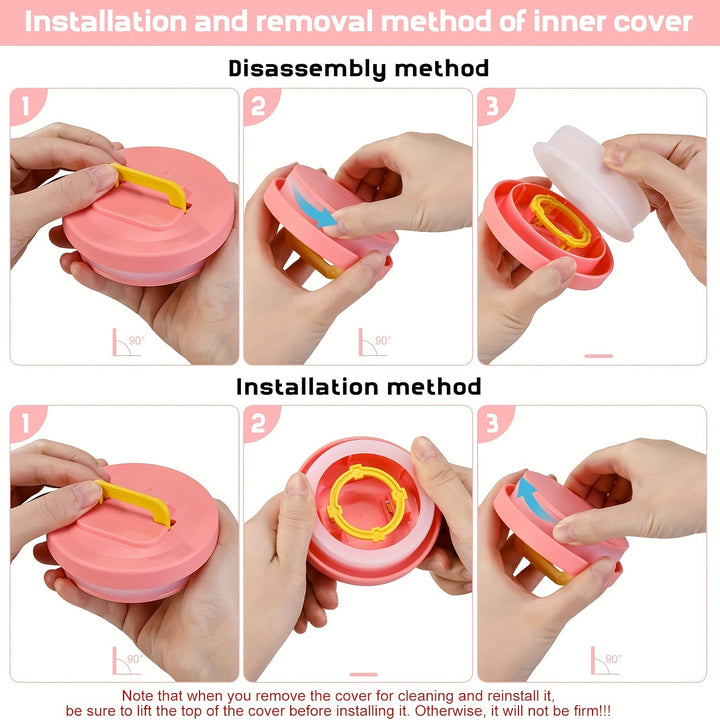 Installation and removal method of inner cover

Disassembly method

1

90°

2

90°

3

Installation method

1

90°

2

3

90°

Note that when you remove the cover for cleaning and reinstall it, be sure to lift the top of the cover before installing it. Otherwise, it will not be firm!!!