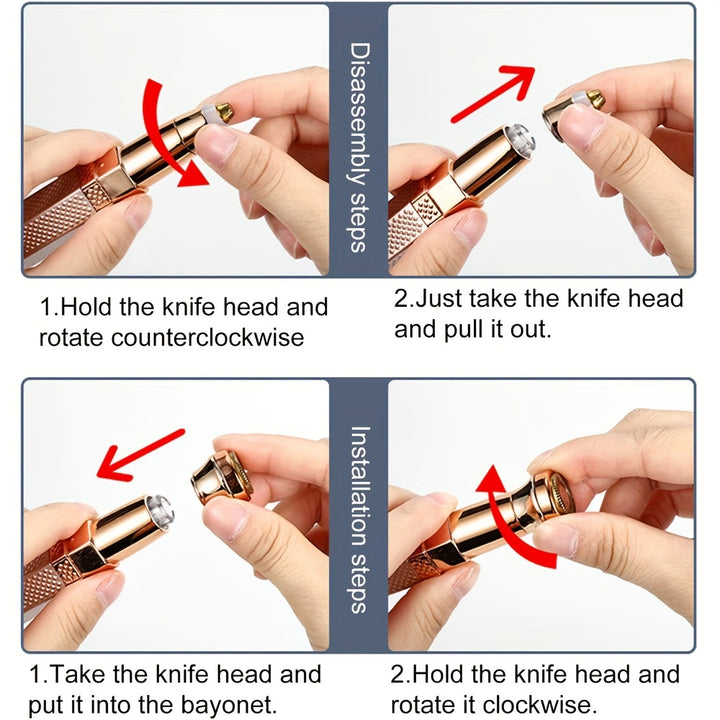 Disassembly steps

1.Hold the knife head and rotate counterclockwise

2.Just take the knife head and pull it out.

Installation steps

1.Take the knife head and put it into the bayonet.

2.Hold the knife head and rotate it clockwise.