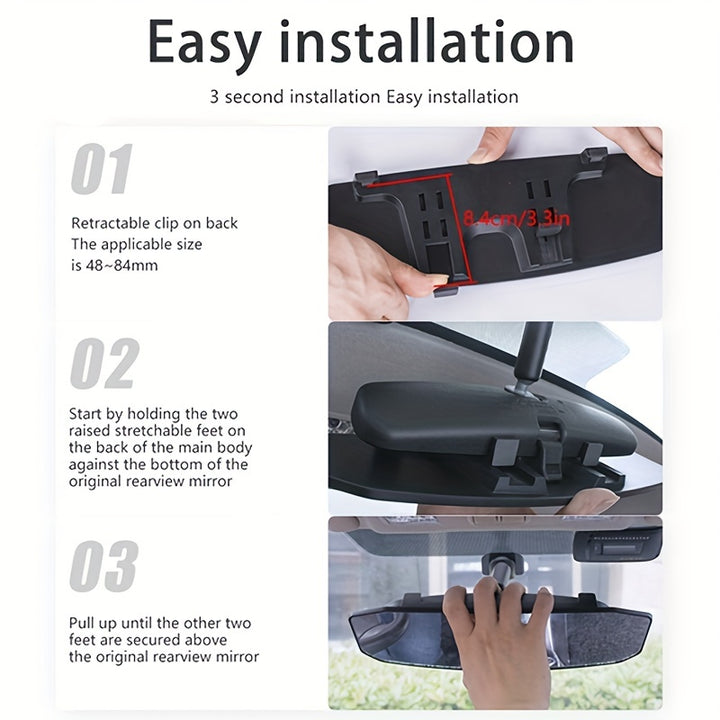 Easy installation

3 second installation Easy installation

01

Retractable clip on back
The applicable size
is 48~84mm

8.4cm/3.3in

02

Start by holding the two raised stretchable feet on the back of the main body against the bottom of the original rearview mirror

03

Pull up until the other two feet are secured above the original rearview mirror