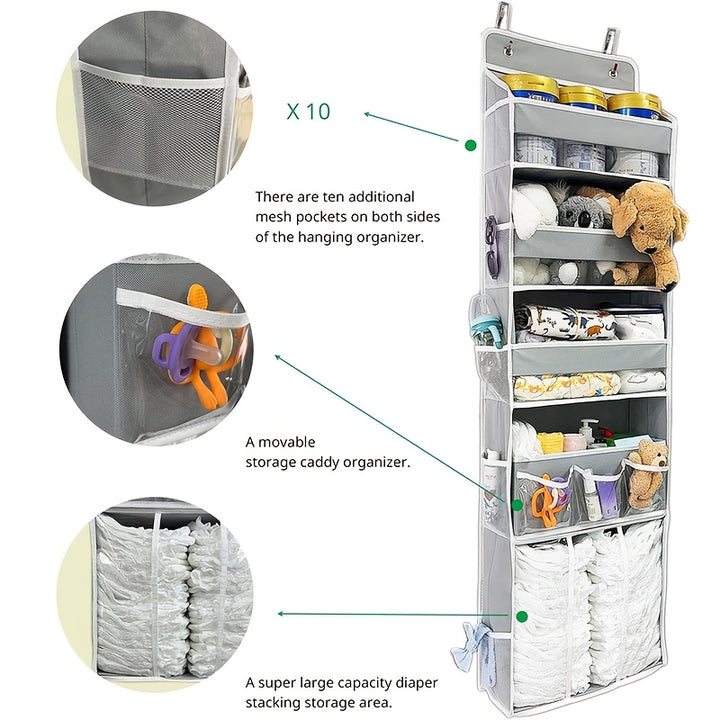 X 10

There are ten additional mesh pockets on both sides of the hanging organizer.

A movable storage caddy organizer.

A super large capacity diaper stacking storage area.